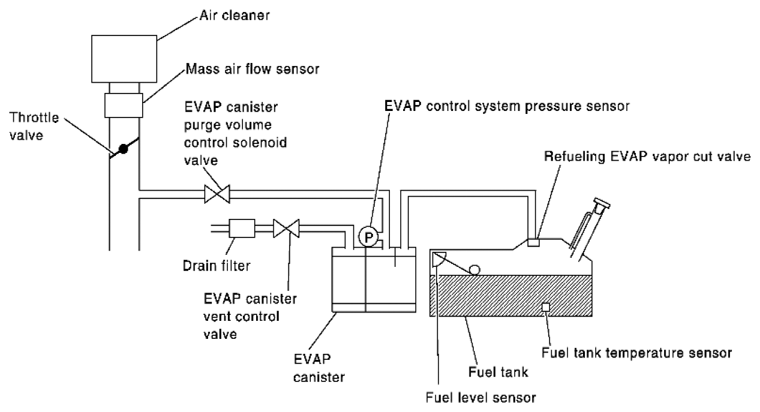 Air cleaner

Mass air flow sensor

Throttle valve

EVAP canister purge volume control solenoid valve

EVAP control system pressure sensor

Refueling EVAP vapor cut valve

P

Drain filter

EVAP canister vent control valve

EVAP canister

Fuel tank

Fuel tank temperature sensor

Fuel level sensor