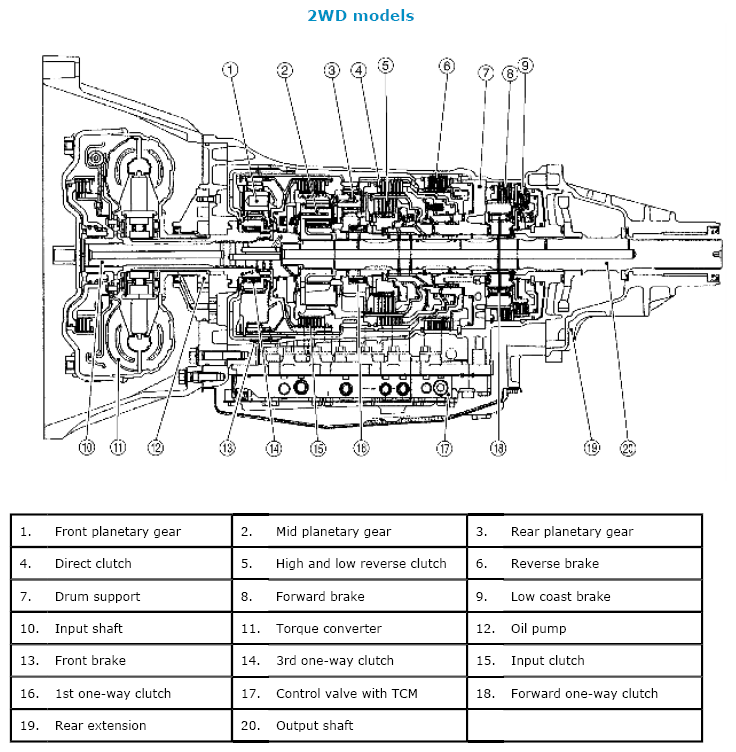 2WD models

1 2 3 4 5 6 7 8 9

10 11 12 13 14 15 16 17 18 19 20

| 1. Front planetary gear | 2. Mid planetary gear | 3. Rear planetary gear |
|---|---|---|
| 4. Direct clutch | 5. High and low reverse clutch | 6. Reverse brake |
| 7. Drum support | 8. Forward brake | 9. Low coast brake |
| 10. Input shaft | 11. Torque converter | 12. Oil pump |
| 13. Front brake | 14. 3rd one-way clutch | 15. Input clutch |
| 16. 1st one-way clutch | 17. Control valve with TCM | 18. Forward one-way clutch |
| 19. Rear extension | 20. Output shaft | |