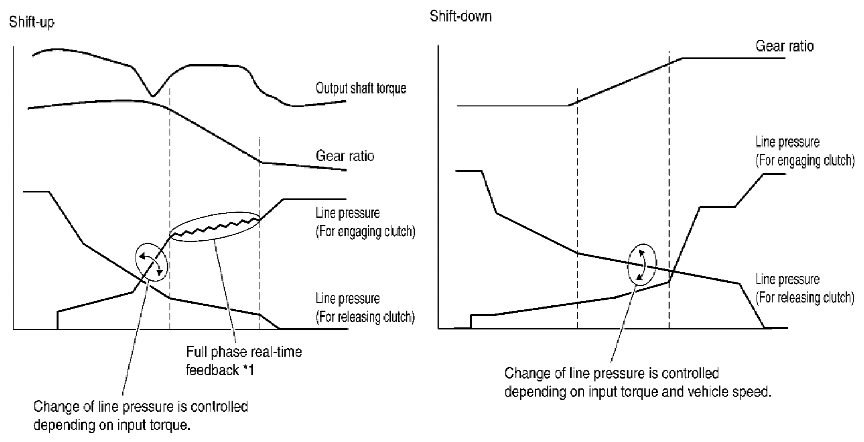 Shift-up

Output shaft torque

Gear ratio

Line pressure
(For engaging clutch)

Line pressure
(For releasing clutch)

Full phase real-time feedback *1

Change of line pressure is controlled depending on input torque.

Shift-down

Gear ratio

Line pressure
(For engaging clutch)

Line pressure
(For releasing clutch)

Change of line pressure is controlled depending on input torque and vehicle speed.