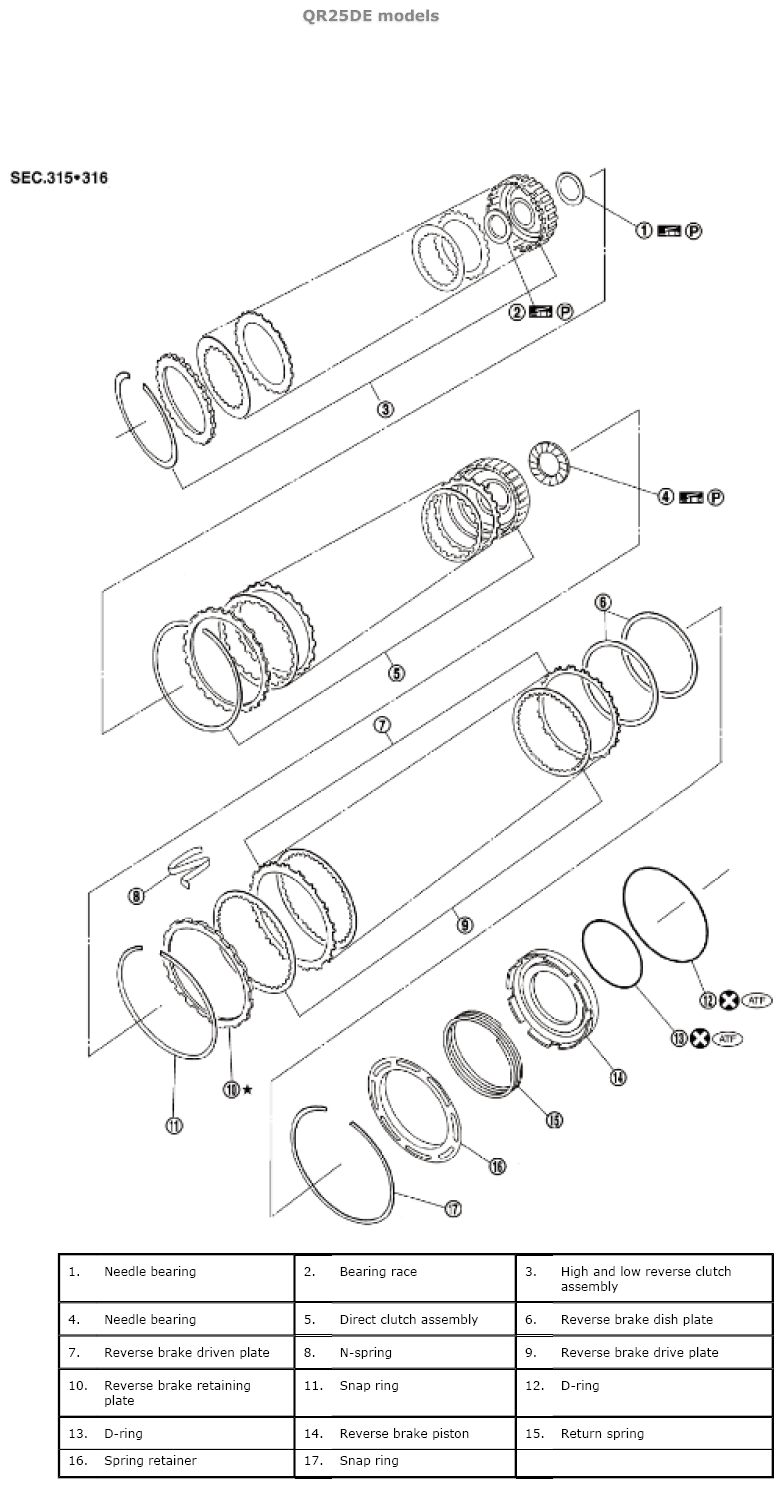 QR25DE models

SEC.315•316

① P
② P
③
④ P
⑤
⑥
⑦
⑧
⑨
⑩★
⑪
⑫ ATF
⑬ ATF
⑭
⑮
⑯
⑰

| 1. Needle bearing | 2. Bearing race | 3. High and low reverse clutch assembly |
|---|---|---|
| 4. Needle bearing | 5. Direct clutch assembly | 6. Reverse brake dish plate |
| 7. Reverse brake driven plate | 8. N-spring | 9. Reverse brake drive plate |
| 10. Reverse brake retaining plate | 11. Snap ring | 12. D-ring |
| 13. D-ring | 14. Reverse brake piston | 15. Return spring |
| 16. Spring retainer | 17. Snap ring | |