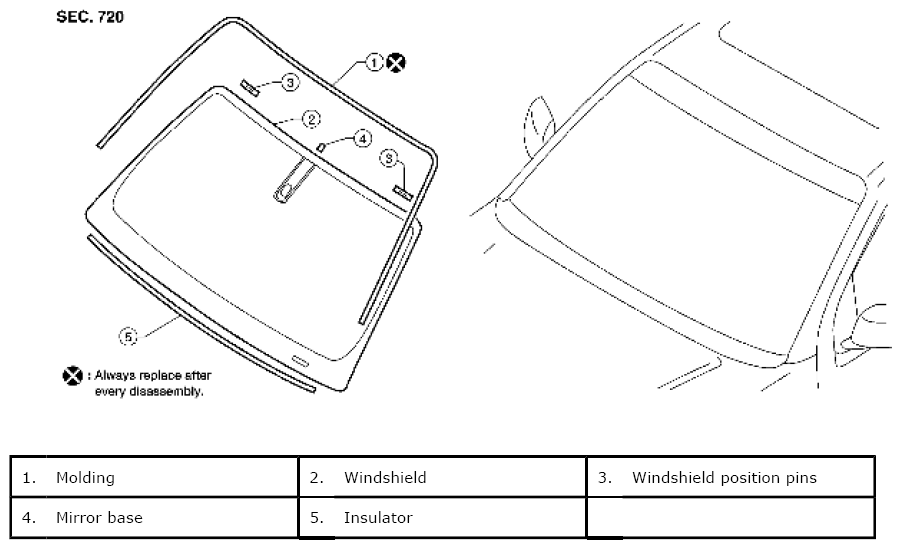 SEC. 720

1

3

2

4

3

5

: Always replace after every disassembly.

| 1. Molding | 2. Windshield | 3. Windshield position pins |
|---|---|---|
| 4. Mirror base | 5. Insulator | |