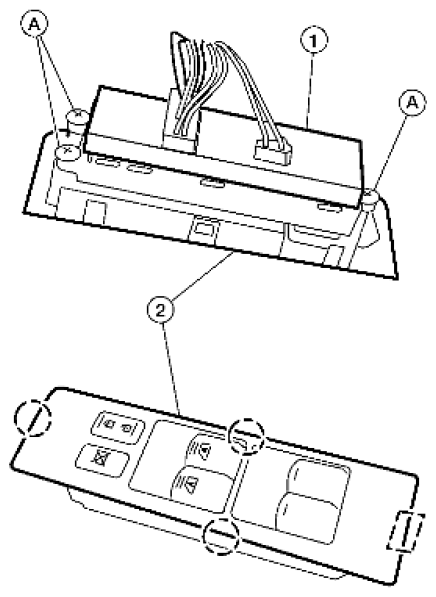 A
1
A
2