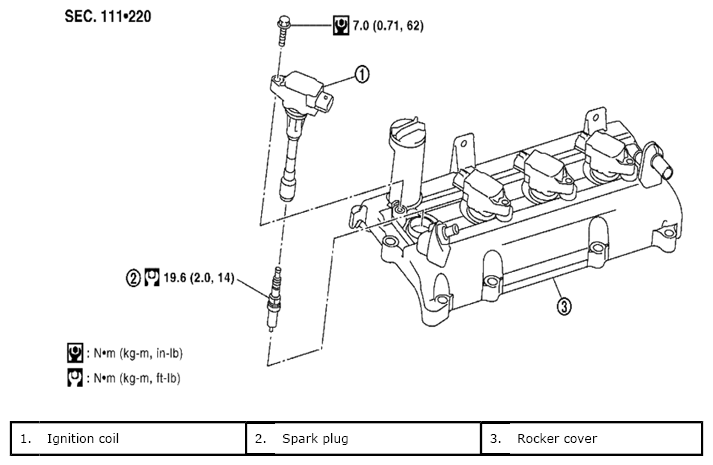 SEC. 111•220

7.0 (0.71, 62)

1

2 19.6 (2.0, 14)

3

: N•m (kg-m, in-lb)

: N•m (kg-m, ft-lb)

| 1. Ignition coil | 2. Spark plug | 3. Rocker cover |
|---|---|---|