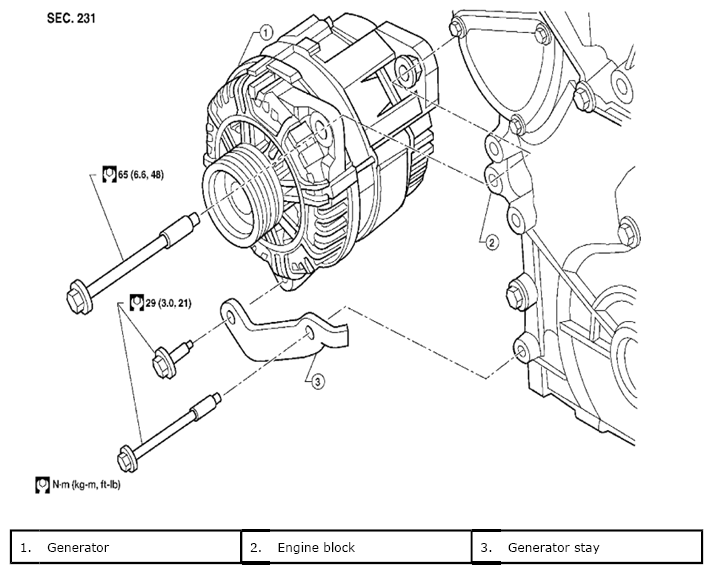 SEC. 231

1

65 (6.6, 48)

2

29 (3.0, 21)

3

N·m (kg-m, ft-lb)

| 1. Generator | 2. Engine block | 3. Generator stay |
|---|---|---|