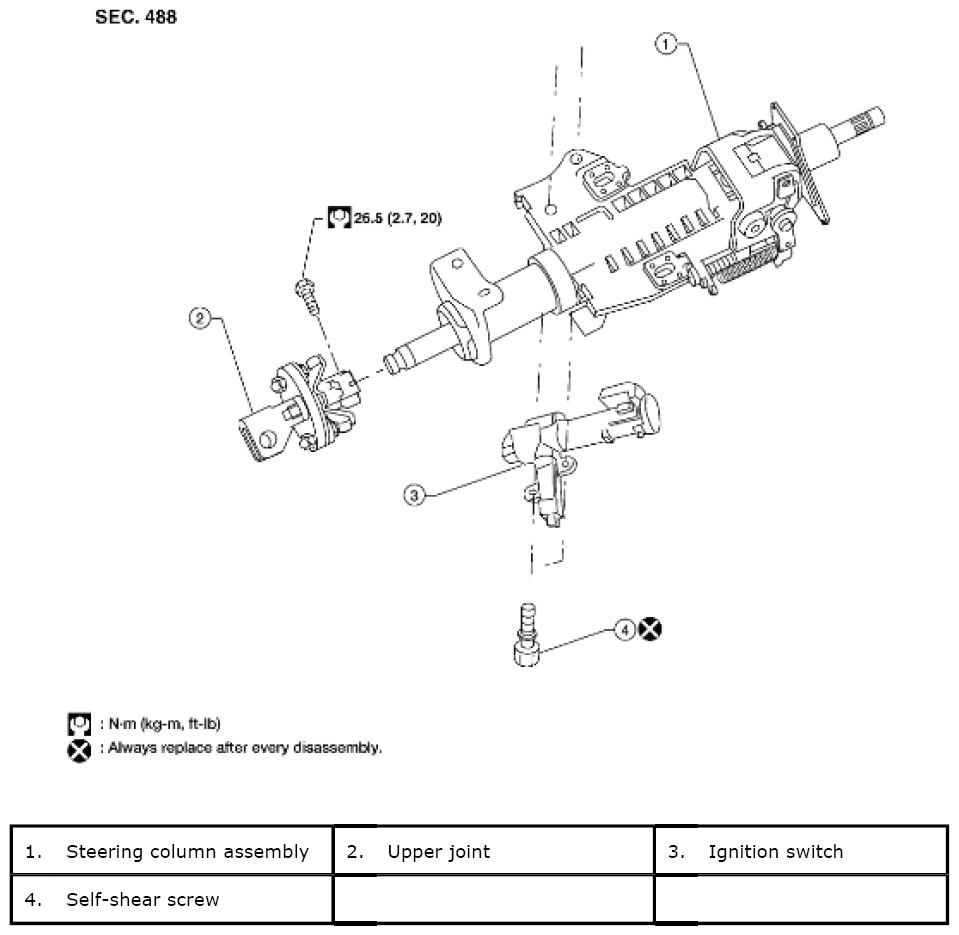 SEC. 488

1

26.5 (2.7, 20)

2

3

4

: N·m (kg-m, ft-lb)
: Always replace after every disassembly.

| 1. Steering column assembly | 2. Upper joint | 3. Ignition switch |
|---|---|---|
| 4. Self-shear screw | | |