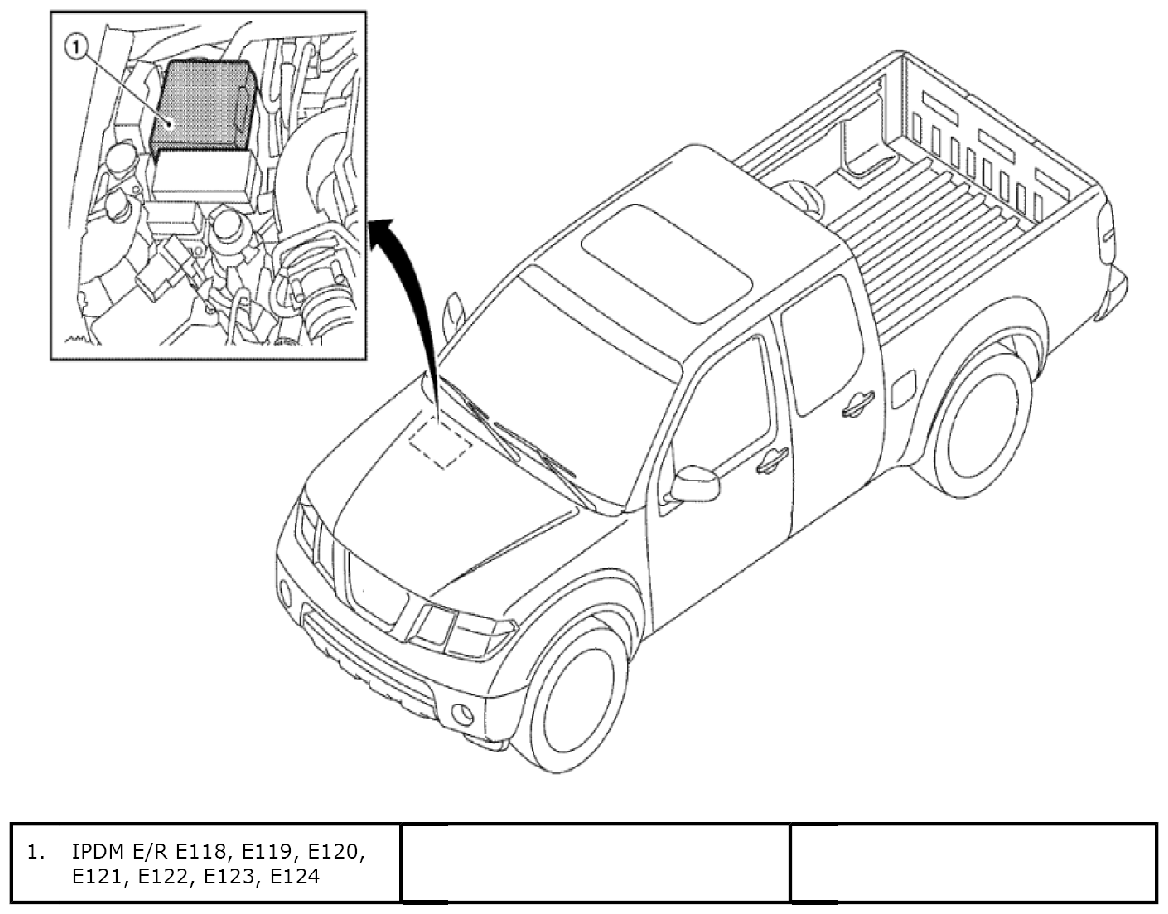 1

| 1. IPDM E/R E118, E119, E120, E121, E122, E123, E124 | | |
|---|---|---|