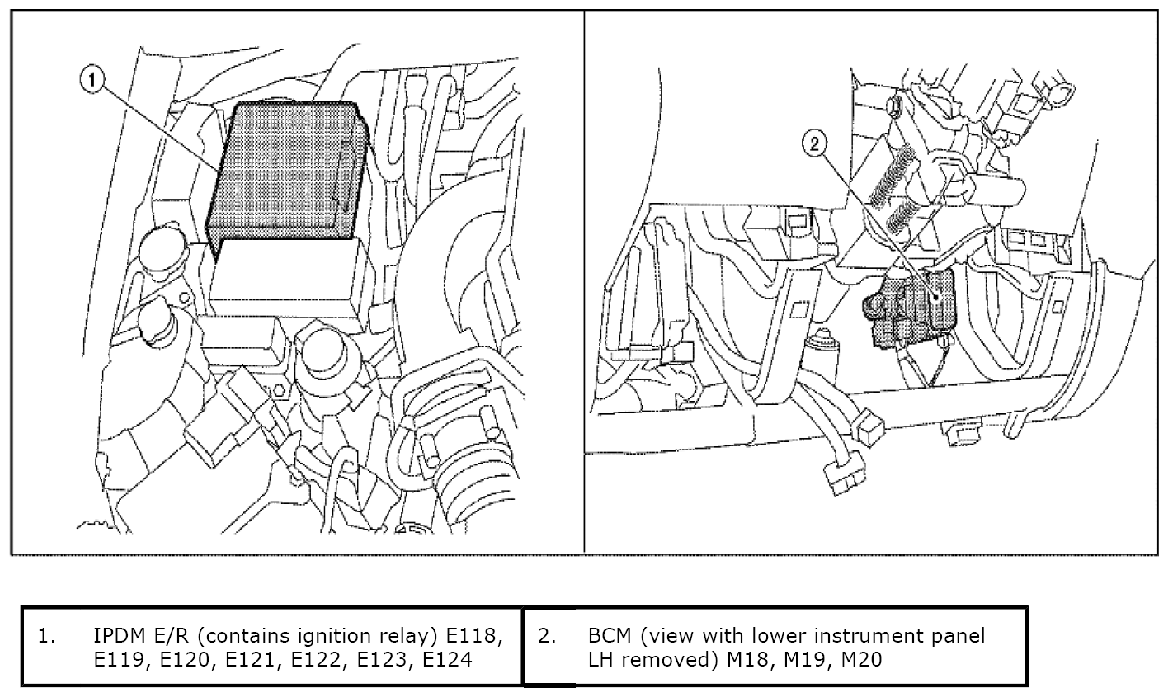 1

2

| 1. IPDM E/R (contains ignition relay) E118, E119, E120, E121, E122, E123, E124 | 2. BCM (view with lower instrument panel LH removed) M18, M19, M20 |
|---|---|