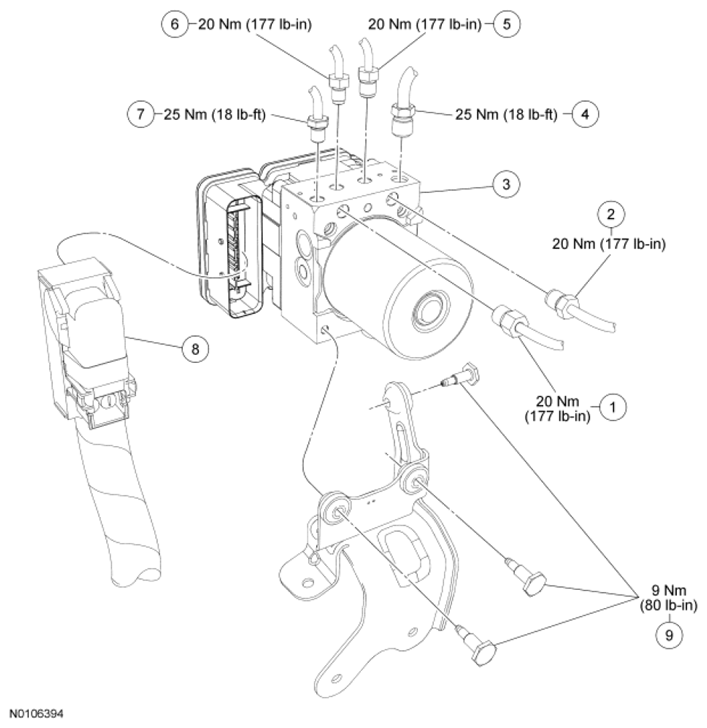 6 20 Nm (177 lb-in)

20 Nm (177 lb-in) 5

7 25 Nm (18 lb-ft)

25 Nm (18 lb-ft) 4

3

2
20 Nm (177 lb-in)

8

20 Nm
(177 lb-in) 1

9 Nm
(80 lb-in)
9

N0106394