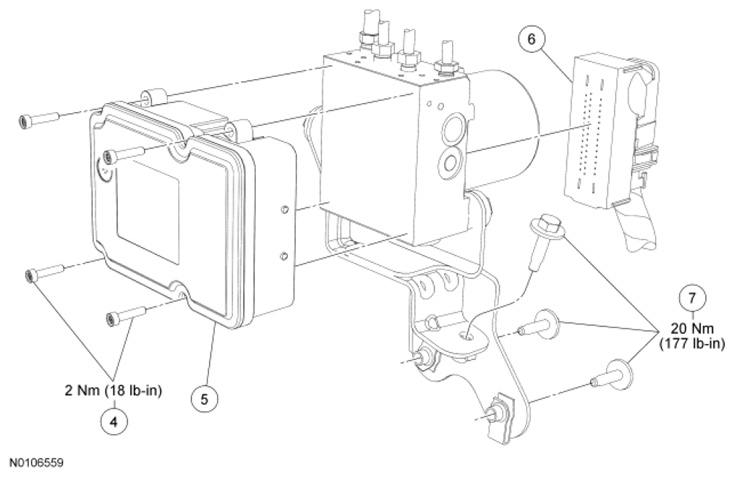 6

7
20 Nm
(177 lb-in)

2 Nm (18 lb-in)
4

5

N0106559