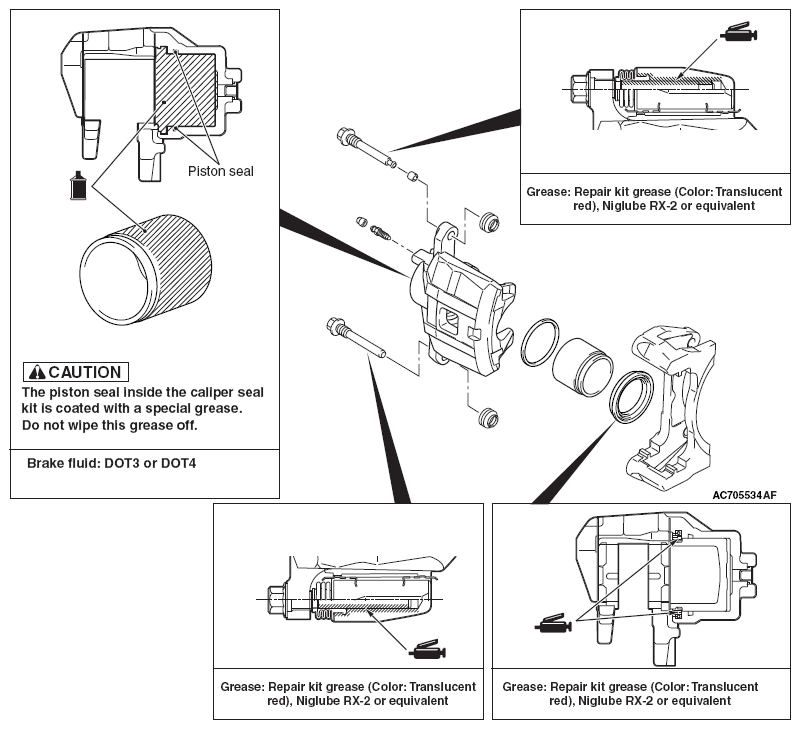 Piston seal

CAUTION
The piston seal inside the caliper seal kit is coated with a special grease. Do not wipe this grease off.

Brake fluid: DOT3 or DOT4

Grease: Repair kit grease (Color: Translucent red), Niglube RX-2 or equivalent

AC705534AF

Grease: Repair kit grease (Color: Translucent red), Niglube RX-2 or equivalent

Grease: Repair kit grease (Color: Translucent red), Niglube RX-2 or equivalent