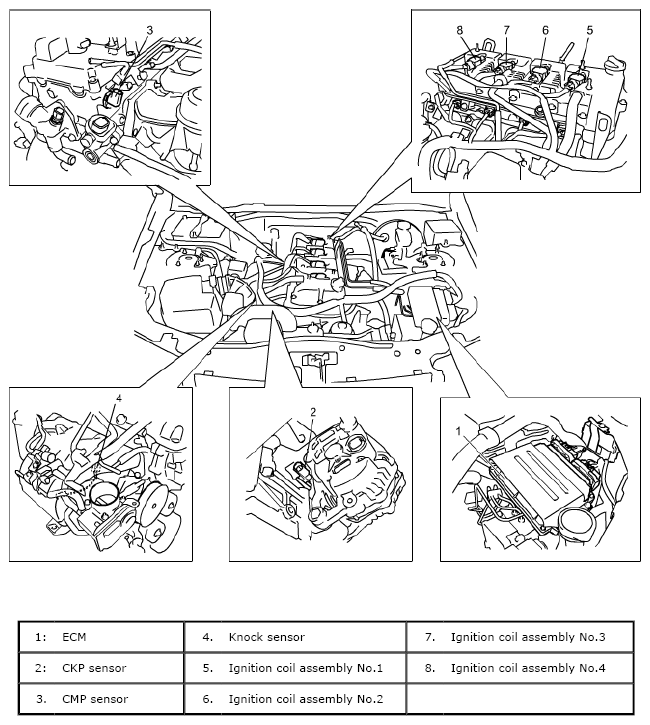 3

8 7 6 5

4

2

1

| 1: ECM | 4. Knock sensor | 7. Ignition coil assembly No.3 |
|---|---|---|
| 2: CKP sensor | 5. Ignition coil assembly No.1 | 8. Ignition coil assembly No.4 |
| 3. CMP sensor | 6. Ignition coil assembly No.2 | |