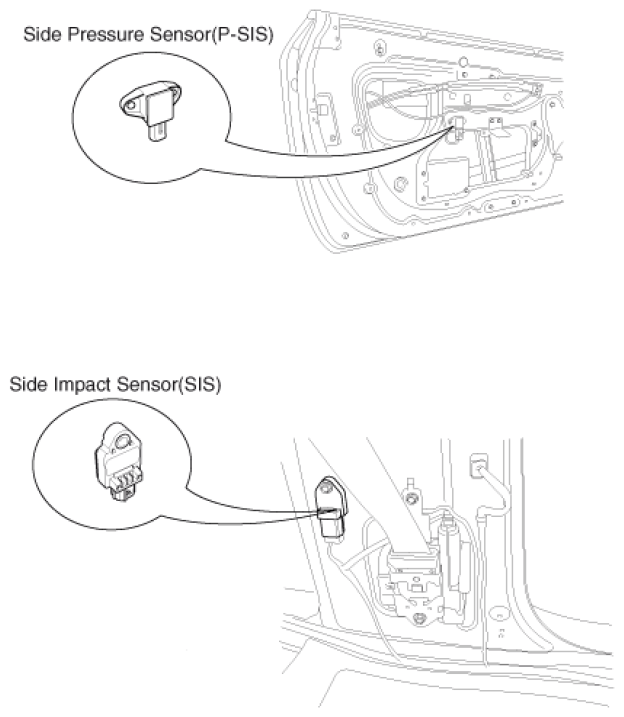 Side Pressure Sensor(P-SIS)

Side Impact Sensor(SIS)