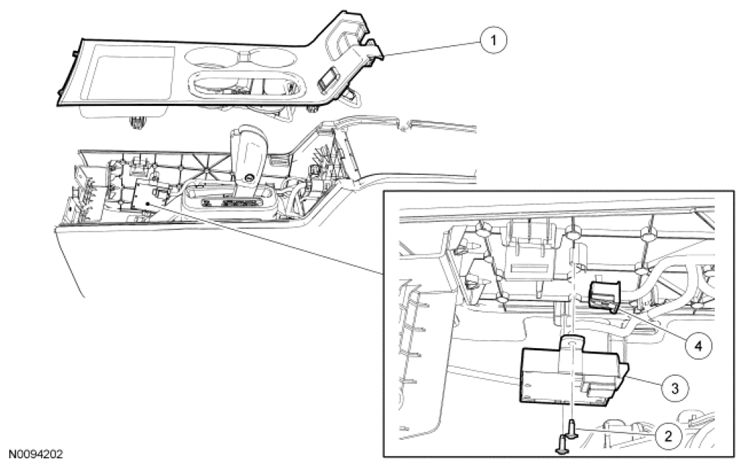 1
4
3
2
N0094202