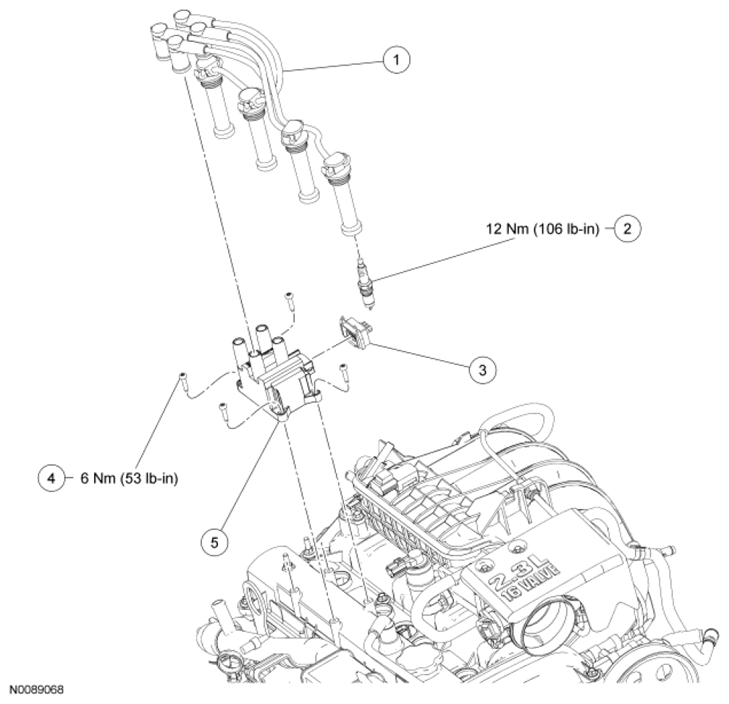 1

12 Nm (106 lb-in) 2

3

4 6 Nm (53 lb-in)

5

2.3L 16 VALVE

N0089068