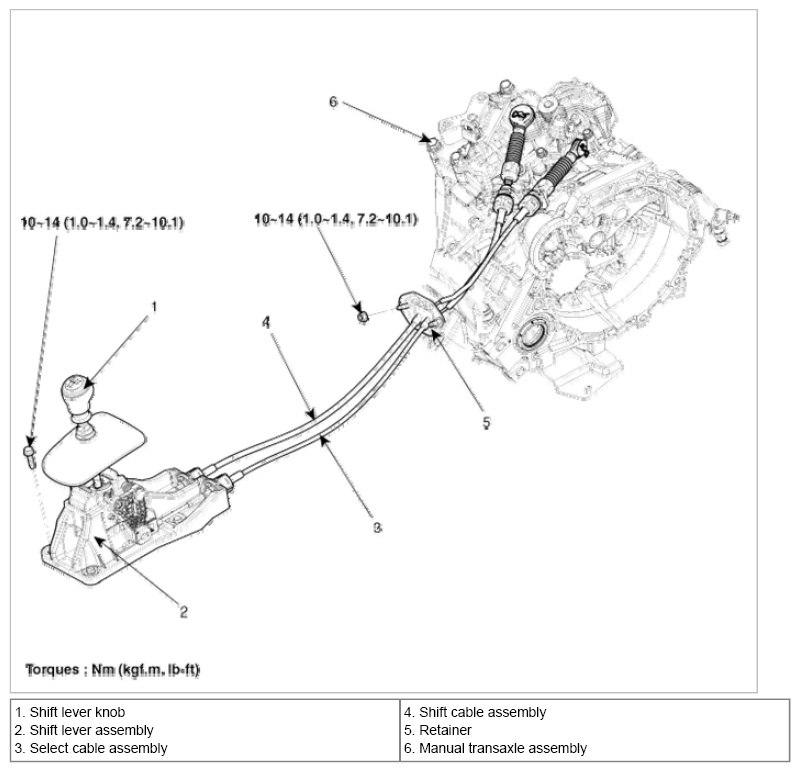 6

10~14 (1.0~1.4, 7.2~10.1)

10~14 (1.0~1.4, 7.2~10.1)

1

4

5

3

2

Torques ; Nm (kgf.m, lb-ft)

| 1. Shift lever knob<br>2. Shift lever assembly<br>3. Select cable assembly | 4. Shift cable assembly<br>5. Retainer<br>6. Manual transaxle assembly |
|---|---|