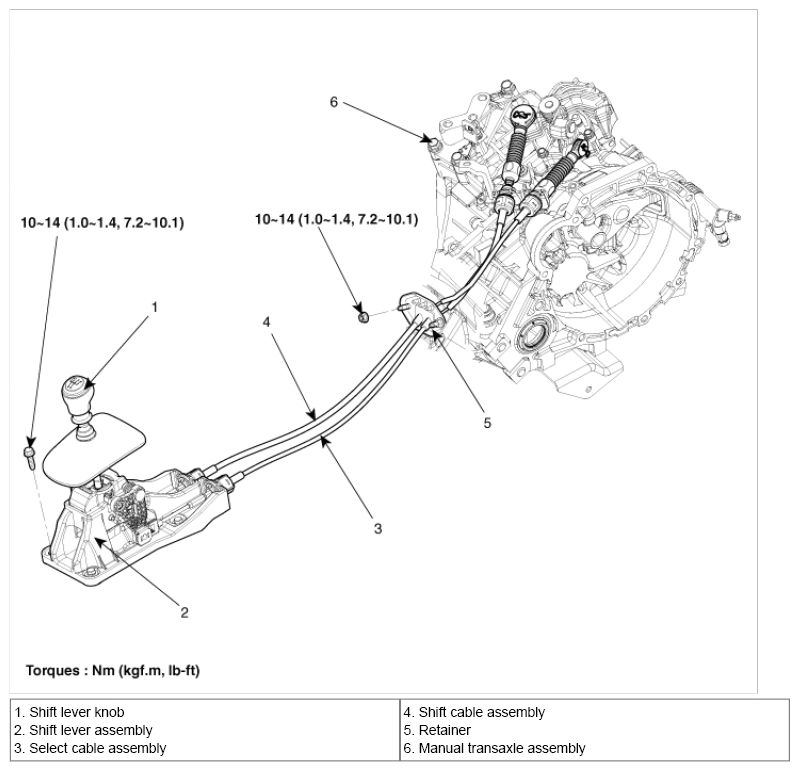 6

10~14 (1.0~1.4, 7.2~10.1)

10~14 (1.0~1.4, 7.2~10.1)

1

4

5

3

2

Torques : Nm (kgf.m, lb-ft)

| 1. Shift lever knob<br>2. Shift lever assembly<br>3. Select cable assembly | 4. Shift cable assembly<br>5. Retainer<br>6. Manual transaxle assembly |
|---|---|