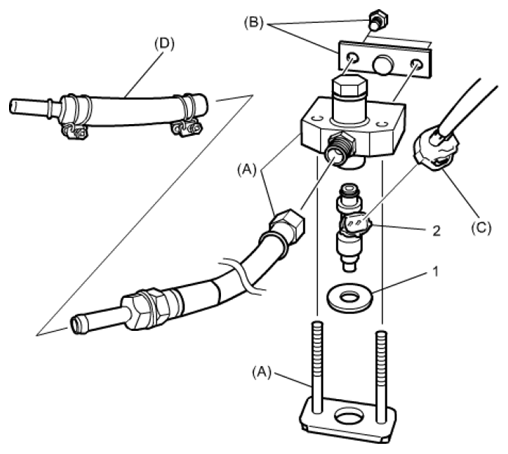 (B)
(D)
(A)
2
(C)
1
(A)