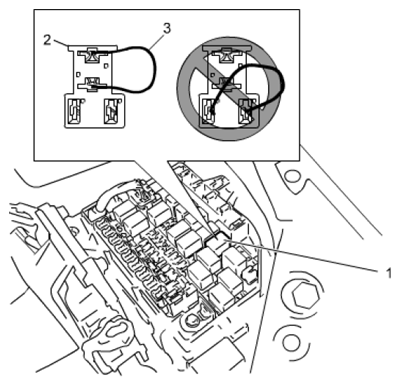 2
3
1