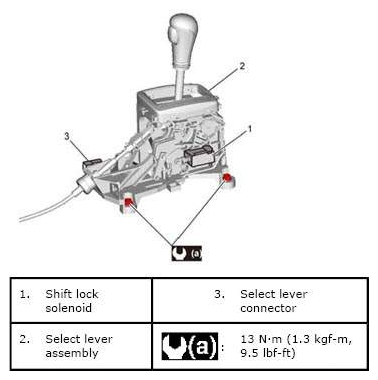 2

1

3

(a)

| 1. Shift lock solenoid | 3. Select lever connector |
|---|---|
| 2. Select lever assembly | (a): 13 N·m (1.3 kgf-m, 9.5 lbf-ft) |