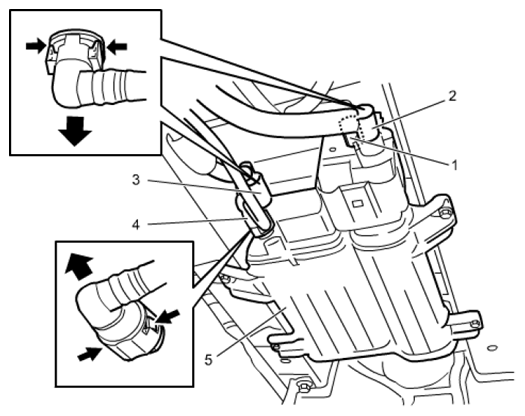 2
1
3
4
5