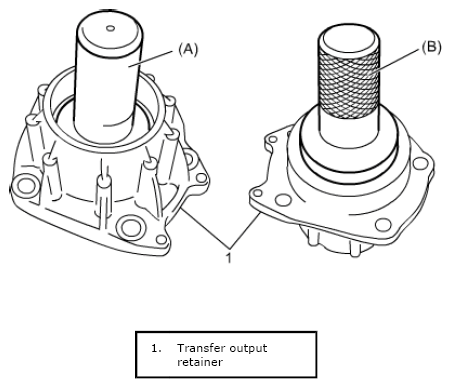 (A)

(B)

1

1. Transfer output retainer