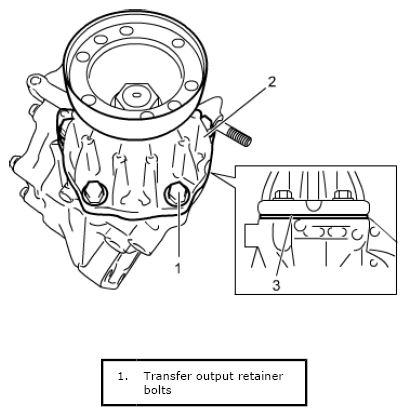 2

1

3

1. Transfer output retainer bolts