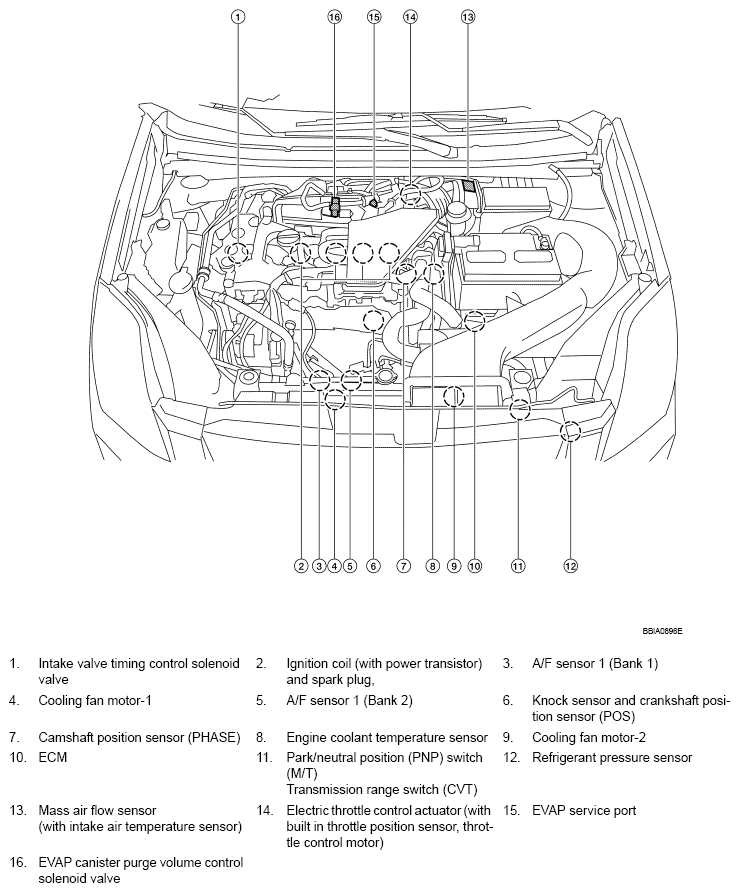 1 16 15 14 13

2 3 4 5 6 7 8 9 10 11 12

BBIA0696E

1. Intake valve timing control solenoid valve
2. Ignition coil (with power transistor) and spark plug,
3. A/F sensor 1 (Bank 1)
4. Cooling fan motor-1
5. A/F sensor 1 (Bank 2)
6. Knock sensor and crankshaft position sensor (POS)
7. Camshaft position sensor (PHASE)
8. Engine coolant temperature sensor
9. Cooling fan motor-2
10. ECM
11. Park/neutral position (PNP) switch (M/T)
Transmission range switch (CVT)
12. Refrigerant pressure sensor
13. Mass air flow sensor (with intake air temperature sensor)
14. Electric throttle control actuator (with built in throttle position sensor, throttle control motor)
15. EVAP service port
16. EVAP canister purge volume control solenoid valve