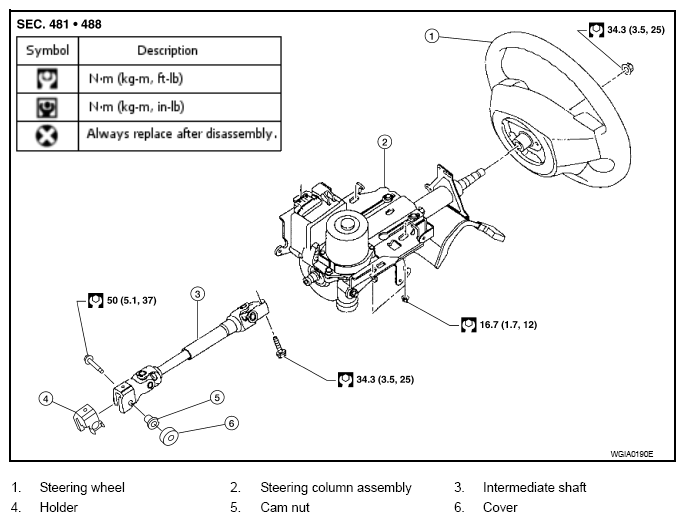 SEC. 481 • 488

| Symbol | Description |
|---|---|
|  | N·m (kg-m, ft-lb) |
|  | N·m (kg-m, in-lb) |
|  | Always replace after disassembly. |

1

34.3 (3.5, 25)

2

3

50 (5.1, 37)

16.7 (1.7, 12)

34.3 (3.5, 25)

4

5

6

WGIA0190E

1. Steering wheel
2. Steering column assembly
3. Intermediate shaft
4. Holder
5. Cam nut
6. Cover