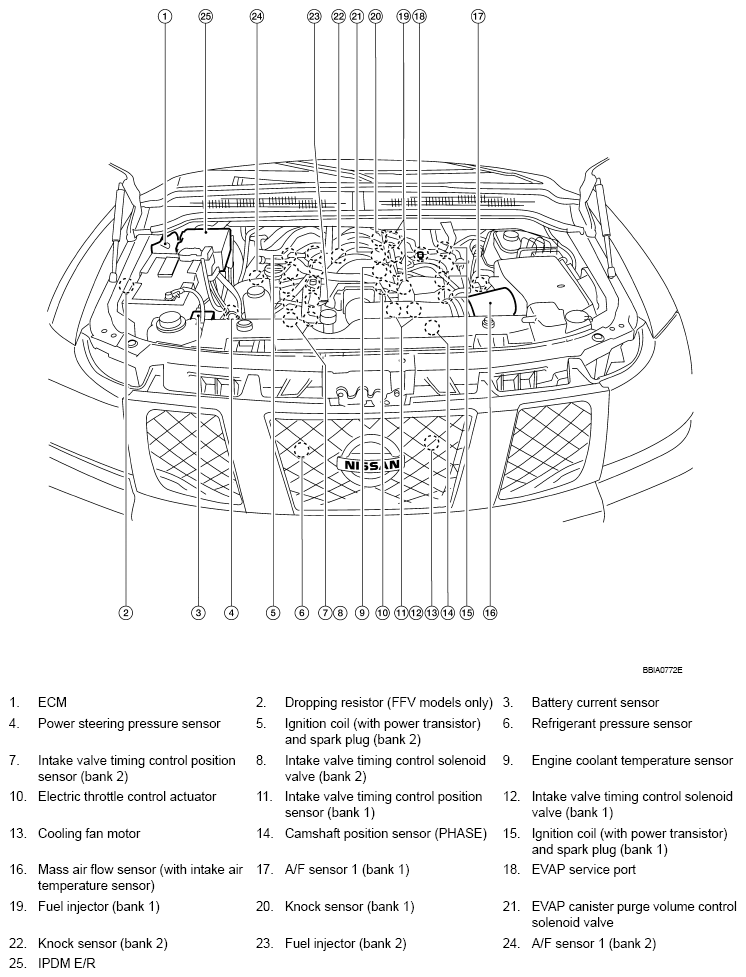 1 25 24 23 22 21 20 19 18 17

NISSAN

2 3 4 5 6 7 8 9 10 11 12 13 14 15 16

BBIA0772E

1. ECM
2. Dropping resistor (FFV models only)
3. Battery current sensor
4. Power steering pressure sensor
5. Ignition coil (with power transistor) and spark plug (bank 2)
6. Refrigerant pressure sensor
7. Intake valve timing control position sensor (bank 2)
8. Intake valve timing control solenoid valve (bank 2)
9. Engine coolant temperature sensor
10. Electric throttle control actuator
11. Intake valve timing control position sensor (bank 1)
12. Intake valve timing control solenoid valve (bank 1)
13. Cooling fan motor
14. Camshaft position sensor (PHASE)
15. Ignition coil (with power transistor) and spark plug (bank 1)
16. Mass air flow sensor (with intake air temperature sensor)
17. A/F sensor 1 (bank 1)
18. EVAP service port
19. Fuel injector (bank 1)
20. Knock sensor (bank 1)
21. EVAP canister purge volume control solenoid valve
22. Knock sensor (bank 2)
23. Fuel injector (bank 2)
24. A/F sensor 1 (bank 2)
25. IPDM E/R