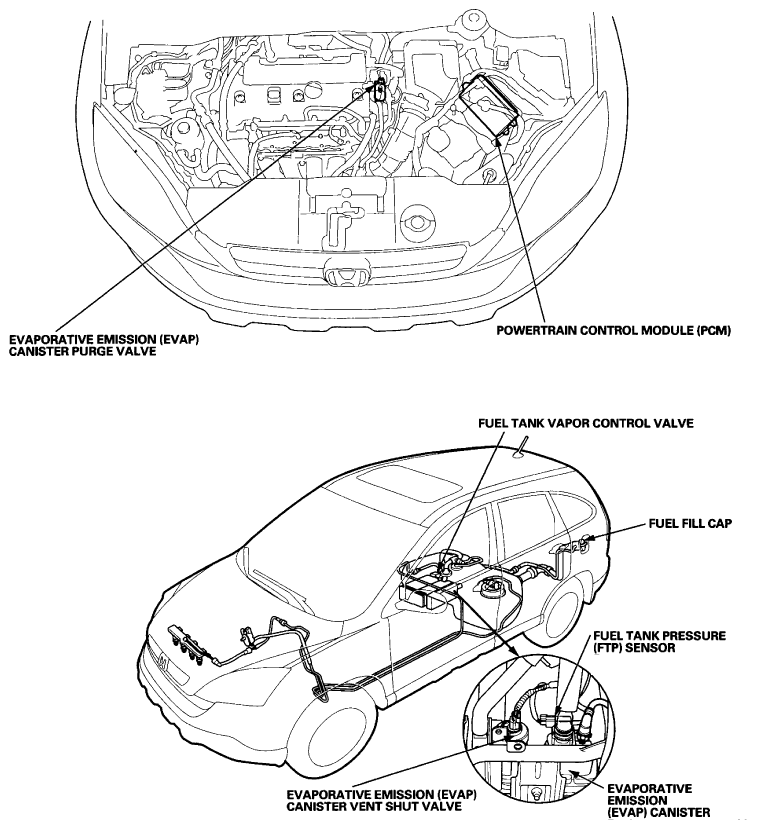 EVAPORATIVE EMISSION (EVAP) CANISTER PURGE VALVE

POWERTRAIN CONTROL MODULE (PCM)

FUEL TANK VAPOR CONTROL VALVE

FUEL FILL CAP

FUEL TANK PRESSURE (FTP) SENSOR

EVAPORATIVE EMISSION (EVAP) CANISTER VENT SHUT VALVE

EVAPORATIVE EMISSION (EVAP) CANISTER