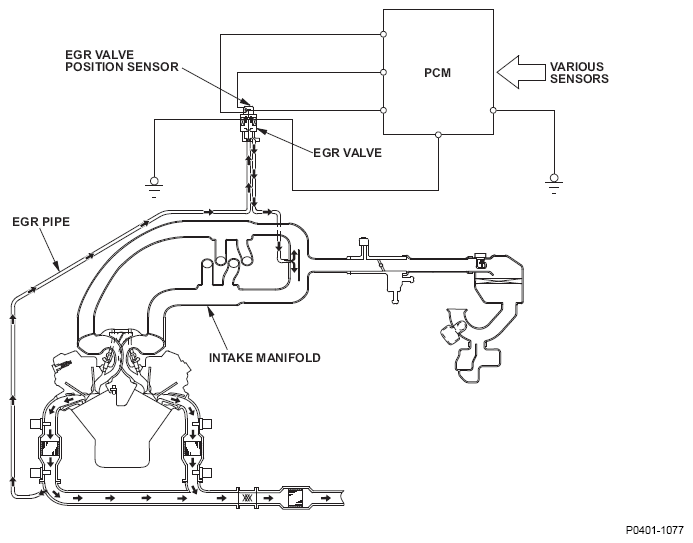 EGR VALVE
POSITION SENSOR

PCM

VARIOUS
SENSORS

EGR VALVE

EGR PIPE

INTAKE MANIFOLD

P0401-1077