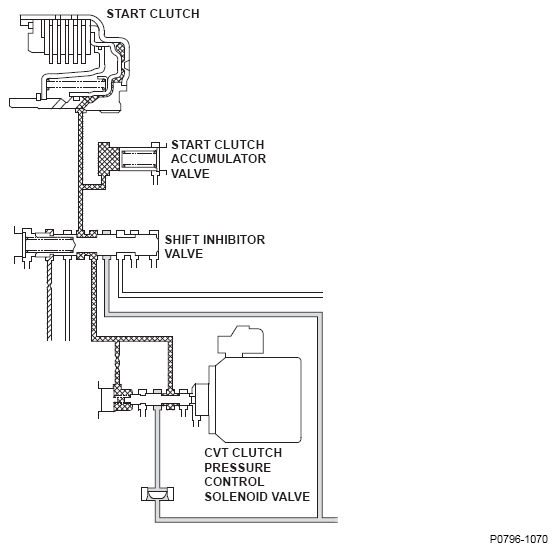 START CLUTCH

START CLUTCH ACCUMULATOR VALVE

SHIFT INHIBITOR VALVE

CVT CLUTCH PRESSURE CONTROL SOLENOID VALVE

P0796-1070