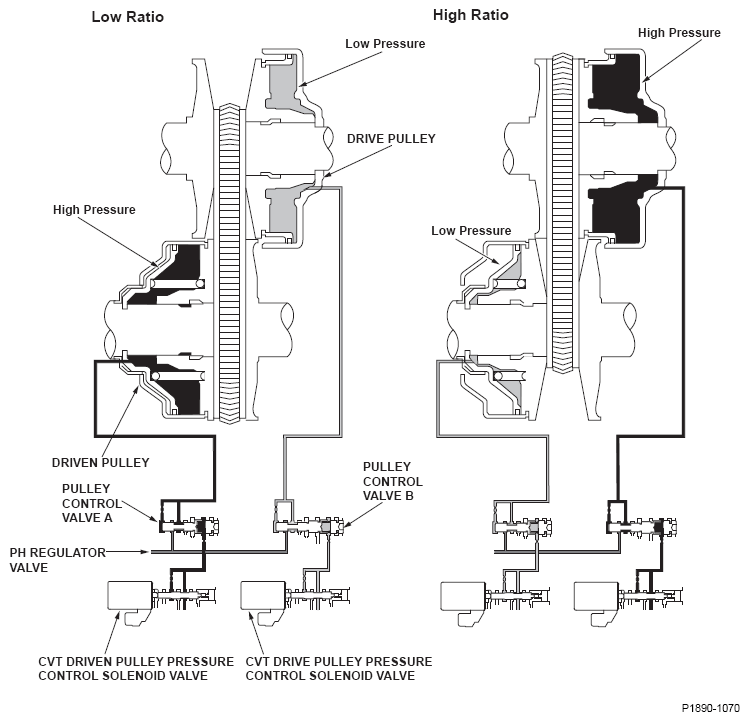 Low Ratio

Low Pressure

DRIVE PULLEY

High Pressure

DRIVEN PULLEY

PULLEY CONTROL VALVE A

PULLEY CONTROL VALVE B

PH REGULATOR VALVE

CVT DRIVEN PULLEY PRESSURE CONTROL SOLENOID VALVE

CVT DRIVE PULLEY PRESSURE CONTROL SOLENOID VALVE

High Ratio

High Pressure

Low Pressure

P1890-1070