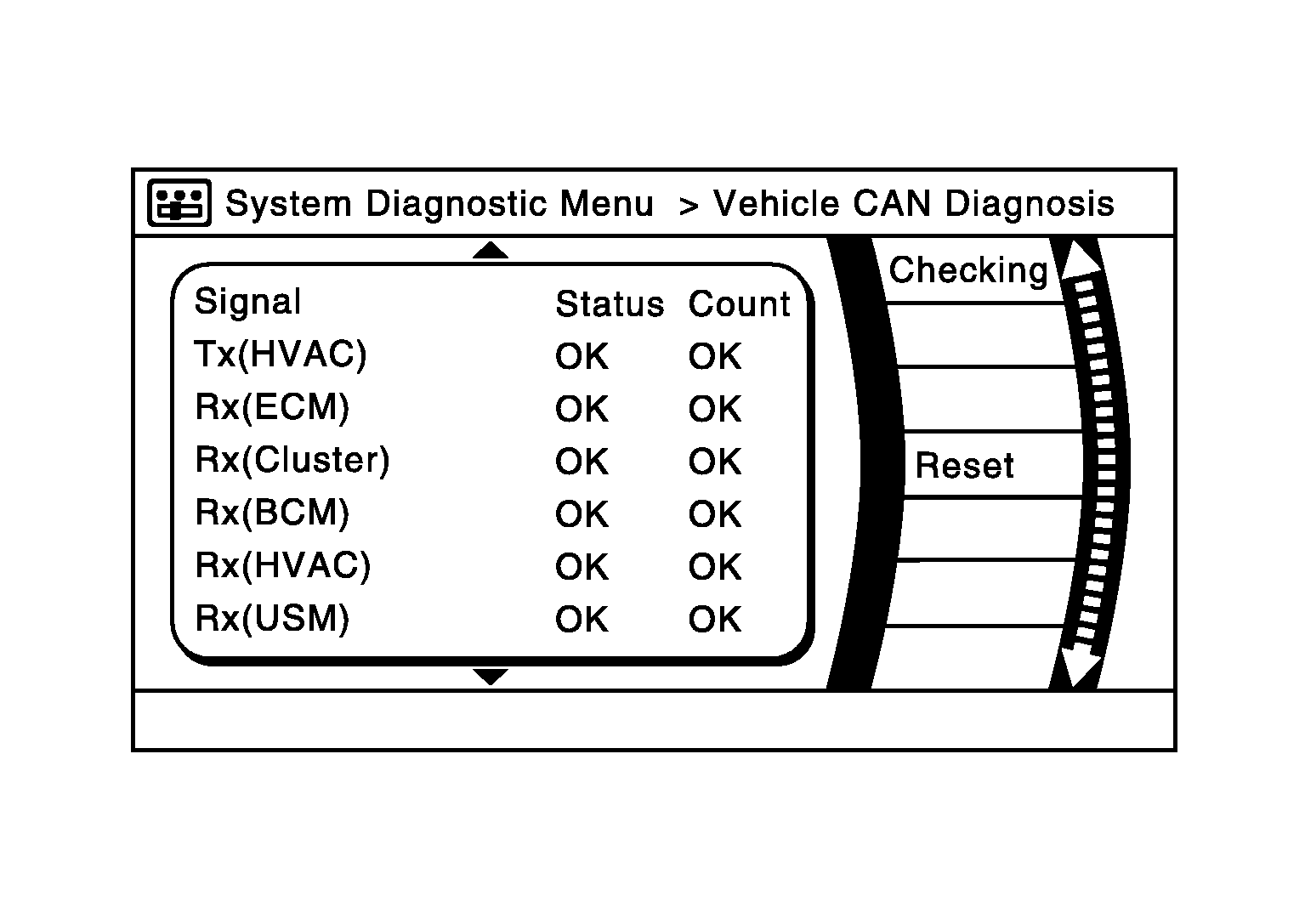 System Diagnostic Menu > Vehicle CAN Diagnosis

| Signal | Status | Count |
|---|---|---|
| Tx(HVAC) | OK | OK |
| Rx(ECM) | OK | OK |
| Rx(Cluster) | OK | OK |
| Rx(BCM) | OK | OK |
| Rx(HVAC) | OK | OK |
| Rx(USM) | OK | OK |

Checking

Reset