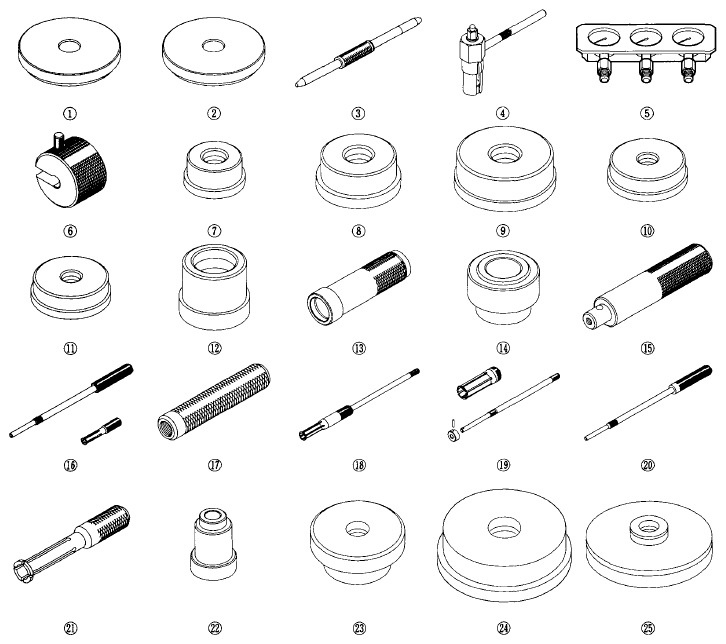 ①
②
③
④
⑤
⑥
⑦
⑧
⑨
⑩
⑪
⑫
⑬
⑭
⑮
⑯
⑰
⑱
⑲
⑳
㉑
㉒
㉓
㉔
㉕