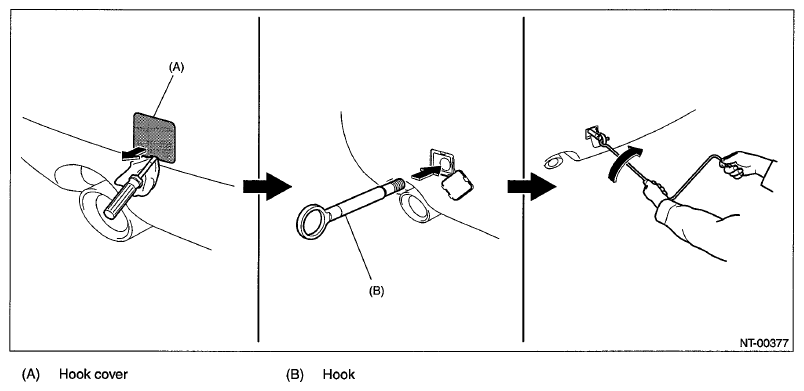 (A)

(B)

NT-00377

(A) Hook cover

(B) Hook