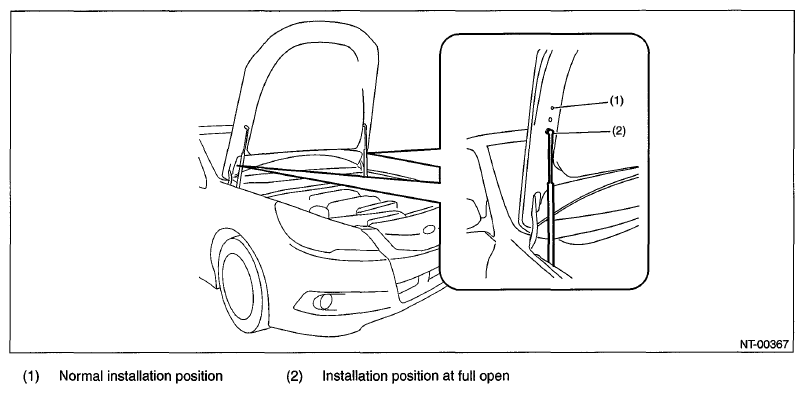 (1)

(2)

NT-00367

(1) Normal installation position (2) Installation position at full open