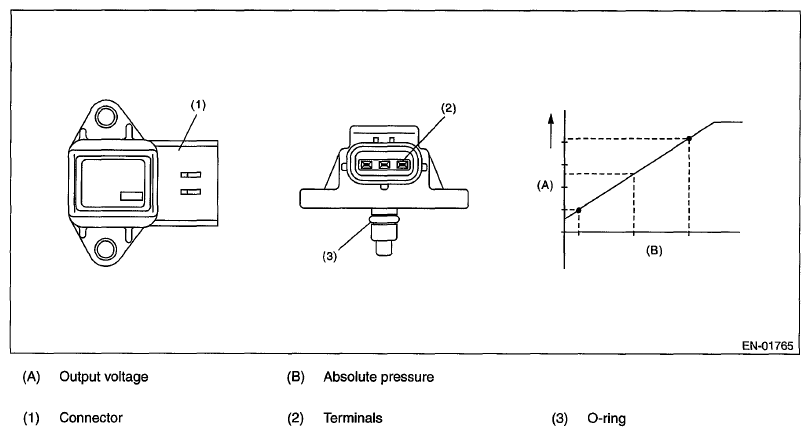 (1)

(2)

(3)

(A)

(B)

EN-01765

(A) Output voltage

(B) Absolute pressure

(1) Connector

(2) Terminals

(3) O-ring