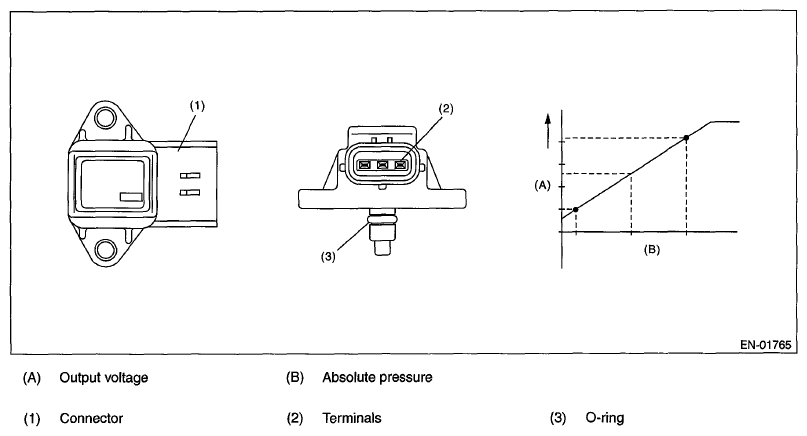 (1)

(2)

(3)

(A)

(B)

EN-01765

(A) Output voltage

(B) Absolute pressure

(1) Connector

(2) Terminals

(3) O-ring