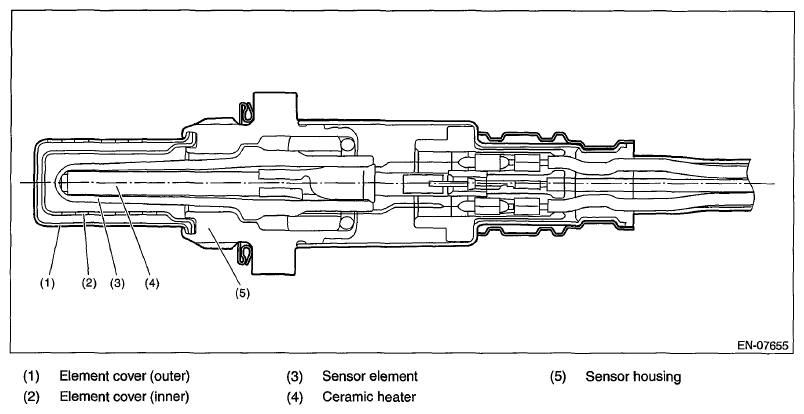 (1) (2) (3) (4)

(5)

EN-07655

(1) Element cover (outer)
(2) Element cover (inner)
(3) Sensor element
(4) Ceramic heater
(5) Sensor housing