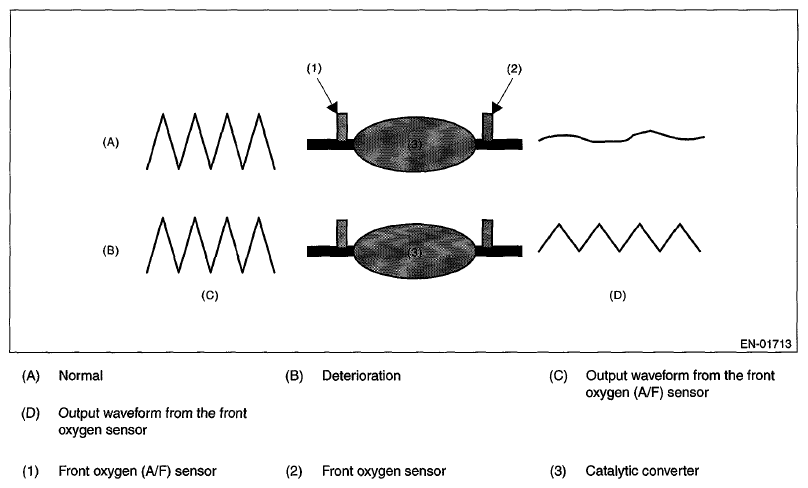 (1)

(2)

(A)

(3)

(B)

(3)

(C)

(D)

EN-01713

(A) Normal

(B) Deterioration

(C) Output waveform from the front oxygen (A/F) sensor

(D) Output waveform from the front oxygen sensor

(1) Front oxygen (A/F) sensor

(2) Front oxygen sensor

(3) Catalytic converter