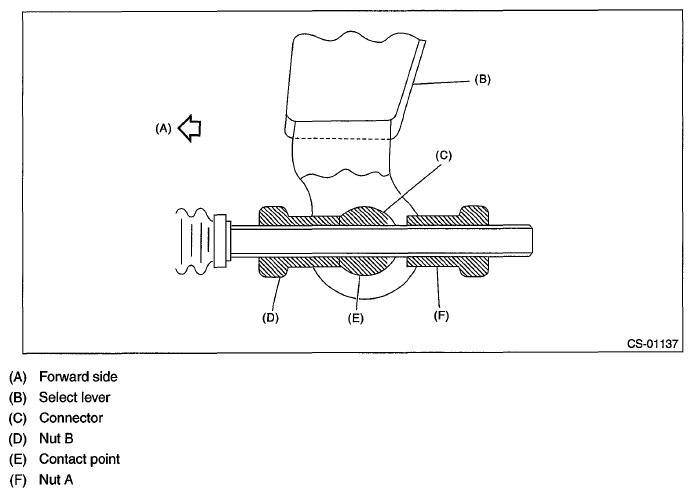 (B)

(A)

(C)

(D)

(E)

(F)

CS-01137

(A) Forward side
(B) Select lever
(C) Connector
(D) Nut B
(E) Contact point
(F) Nut A