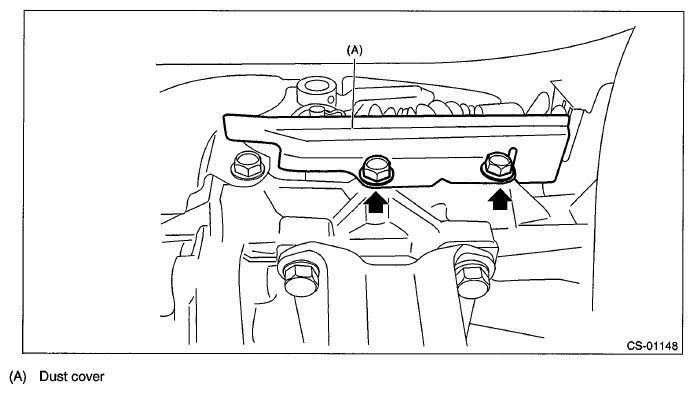 (A)

CS-01148

(A) Dust cover