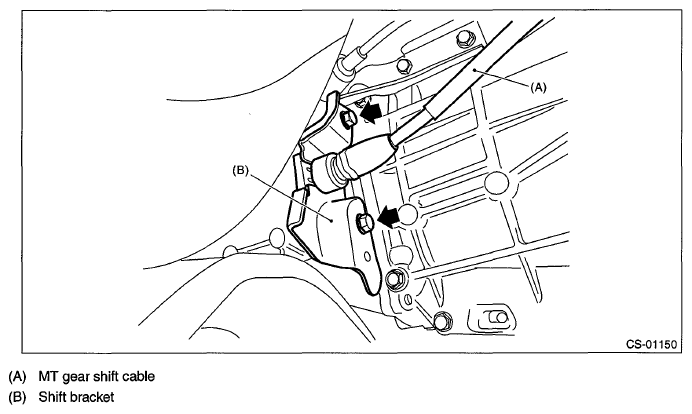 (A)

(B)

CS-01150

(A) MT gear shift cable
(B) Shift bracket