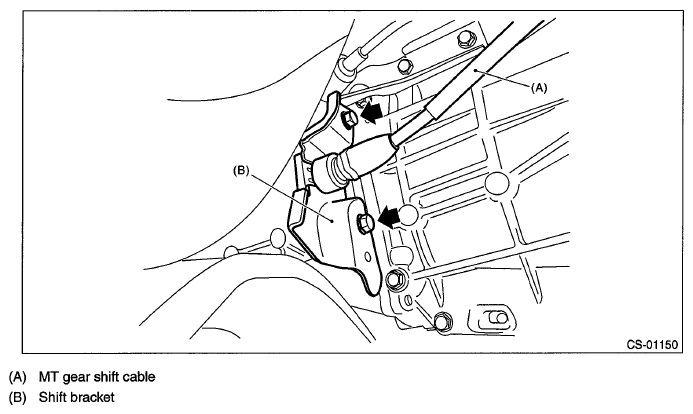 (A)

(B)

CS-01150

(A) MT gear shift cable
(B) Shift bracket