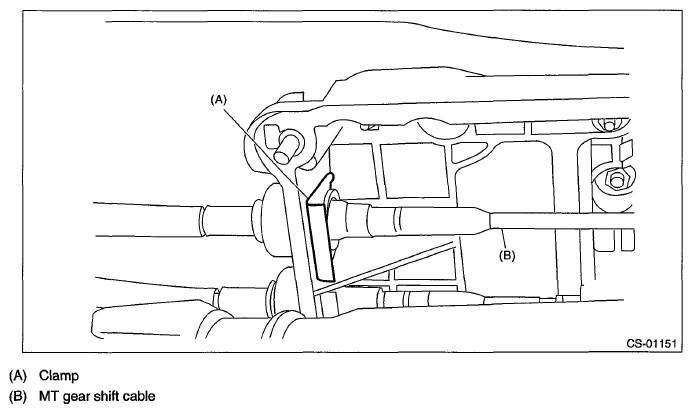 (A)

(B)

CS-01151

(A) Clamp

(B) MT gear shift cable