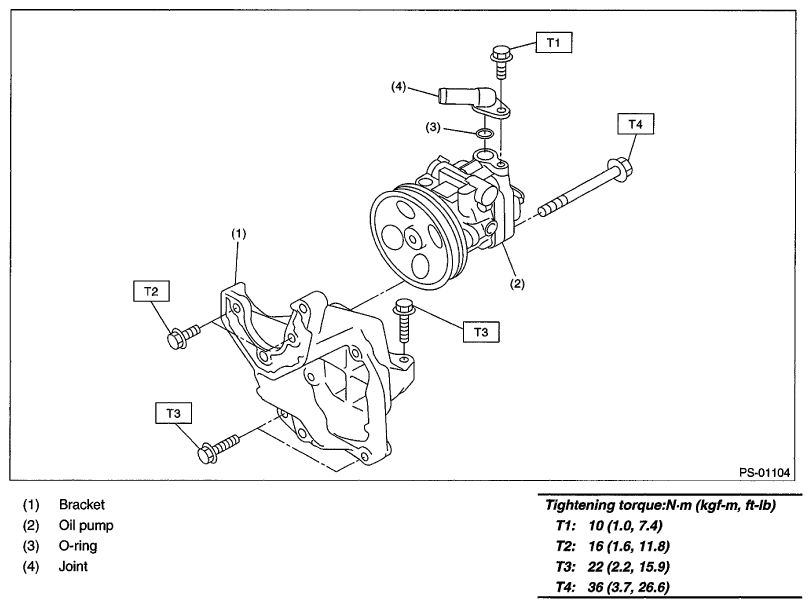 T1

(4)

(3)

T4

(1)

(2)

T2

T3

T3

PS-01104

(1) Bracket
(2) Oil pump
(3) O-ring
(4) Joint

Tightening torque:N·m (kgf-m, ft-lb)
T1: 10 (1.0, 7.4)
T2: 16 (1.6, 11.8)
T3: 22 (2.2, 15.9)
T4: 36 (3.7, 26.6)