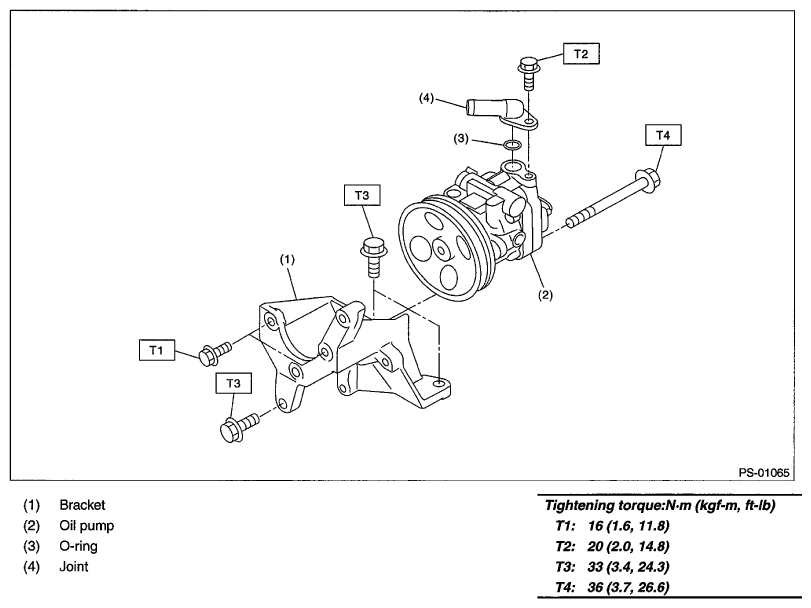 T2

(4)

(3)

T4

T3

(1)

(2)

T1

T3

PS-01065

(1) Bracket
(2) Oil pump
(3) O-ring
(4) Joint

Tightening torque:N·m (kgf-m, ft-lb)
T1: 16 (1.6, 11.8)
T2: 20 (2.0, 14.8)
T3: 33 (3.4, 24.3)
T4: 36 (3.7, 26.6)