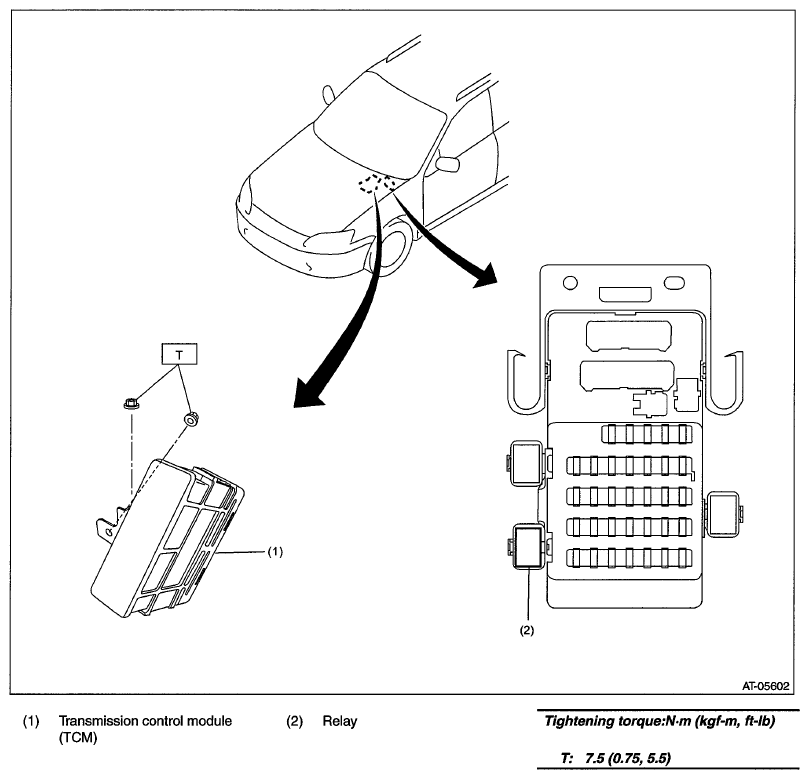 T

(1)

(2)

AT-05602

(1) Transmission control module (TCM)

(2) Relay

Tightening torque:N·m (kgf-m, ft-lb)

T: 7.5 (0.75, 5.5)