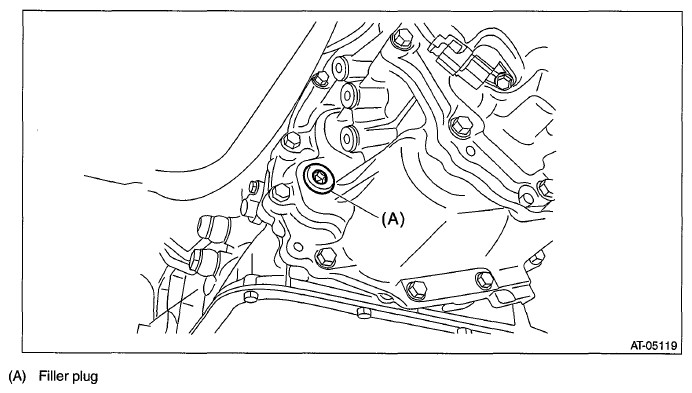 (A)

AT-05119

(A) Filler plug